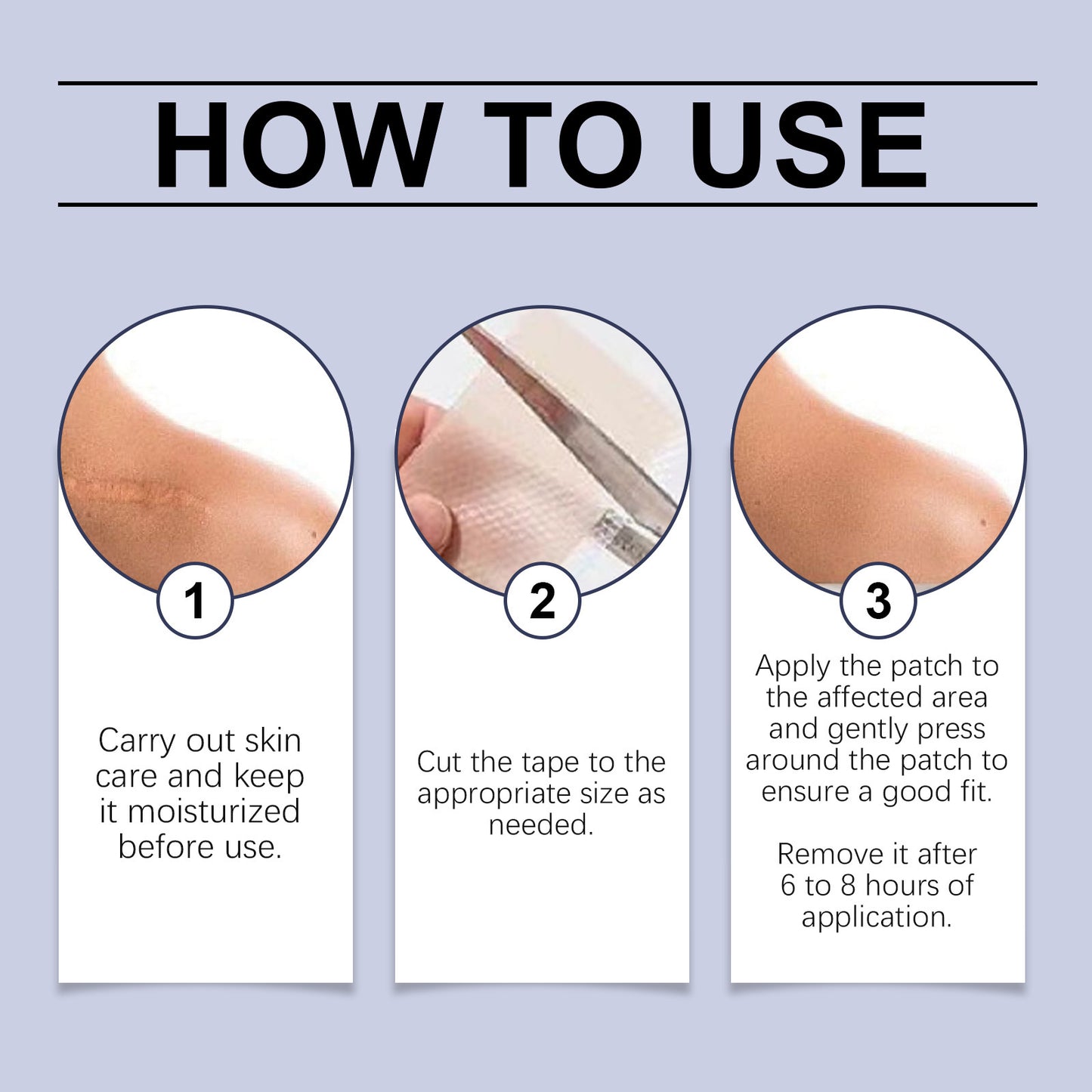 HOW TO USE

1

Carry out skin care and keep it moisturized before use.

2

Cut the tape to the appropriate size as needed.

3

Apply the patch to the affected area and gently press around the patch to ensure a good fit.

Remove it after 6 to 8 hours of application.